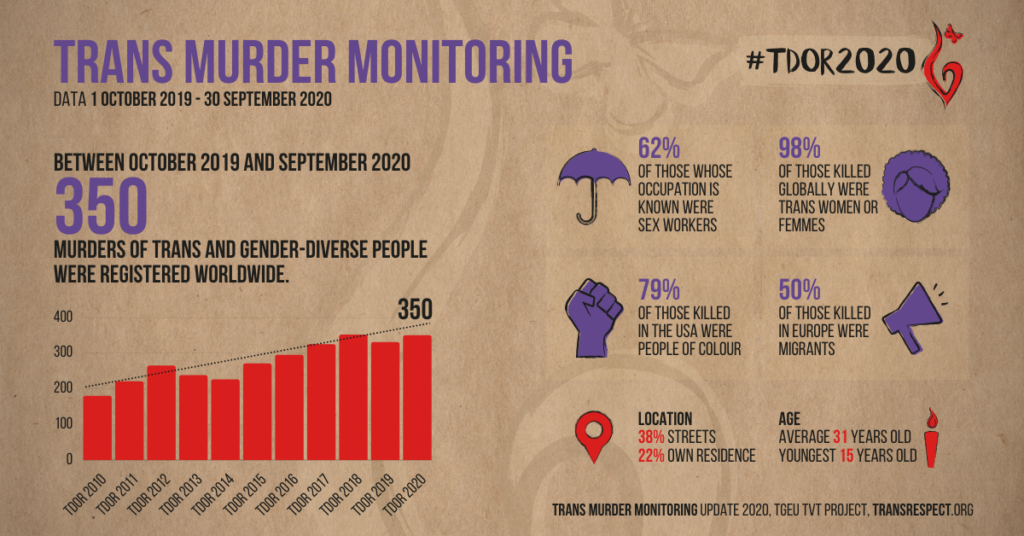 TRANS MURDER MONITORING
DATA 1 OCTOBER 2019 - 30 SEPTEMBER 2020

#TDOR2020

BETWEEN OCTOBER 2019 AND SEPTEMBER 2020
350
MURDERS OF TRANS AND GENDER-DIVERSE PEOPLE WERE REGISTERED WORLDWIDE.

350
400
300
200
100
0
TDOR 2010
TDOR 2011
TDOR 2012
TDOR 2013
TDOR 2014
TDOR 2015
TDOR 2016
TDOR 2017
TDOR 2018
TDOR 2019
TDOR 2020

62%
OF THOSE WHOSE OCCUPATION IS KNOWN WERE SEX WORKERS

98%
OF THOSE KILLED GLOBALLY WERE TRANS WOMEN OR FEMMES

79%
OF THOSE KILLED IN THE USA WERE PEOPLE OF COLOUR

50%
OF THOSE KILLED IN EUROPE WERE MIGRANTS

LOCATION
38% STREETS
22% OWN RESIDENCE

AGE
AVERAGE 31 YEARS OLD
YOUNGEST 15 YEARS OLD

TRANS MURDER MONITORING UPDATE 2020, TGEU TVT PROJECT, TRANSRESPECT.ORG