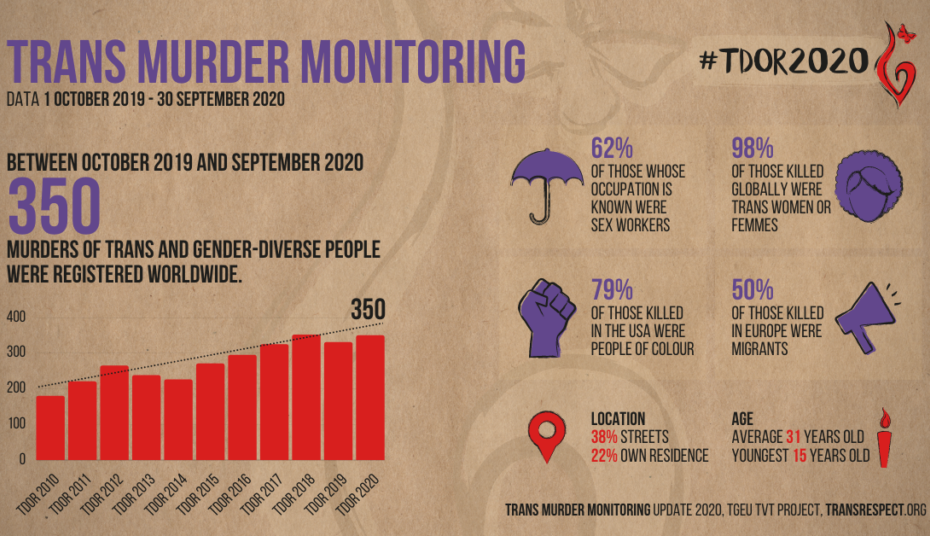 TRANS MURDER MONITORING
DATA 1 OCTOBER 2019 - 30 SEPTEMBER 2020

#TDOR2020

BETWEEN OCTOBER 2019 AND SEPTEMBER 2020
350
MURDERS OF TRANS AND GENDER-DIVERSE PEOPLE WERE REGISTERED WORLDWIDE.

350
400
300
200
100
0
TDOR 2010
TDOR 2011
TDOR 2012
TDOR 2013
TDOR 2014
TDOR 2015
TDOR 2016
TDOR 2017
TDOR 2018
TDOR 2019
TDOR 2020

62%
OF THOSE WHOSE OCCUPATION IS KNOWN WERE SEX WORKERS

98%
OF THOSE KILLED GLOBALLY WERE TRANS WOMEN OR FEMMES

79%
OF THOSE KILLED IN THE USA WERE PEOPLE OF COLOUR

50%
OF THOSE KILLED IN EUROPE WERE MIGRANTS

LOCATION
38% STREETS
22% OWN RESIDENCE

AGE
AVERAGE 31 YEARS OLD
YOUNGEST 15 YEARS OLD

TRANS MURDER MONITORING UPDATE 2020, TGEU TVT PROJECT, TRANSRESPECT.ORG